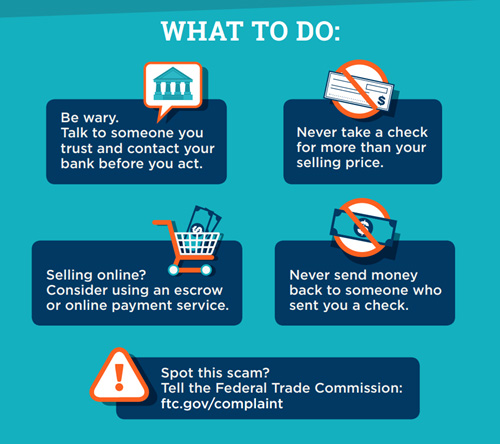 WHAT TO DO:

Be wary.
Talk to someone you trust and contact your bank before you act.

Never take a check for more than your selling price.

Selling online? Consider using an escrow or online payment service.

Never send money back to someone who sent you a check.

Spot this scam?
Tell the Federal Trade Commission: ftc.gov/complaint